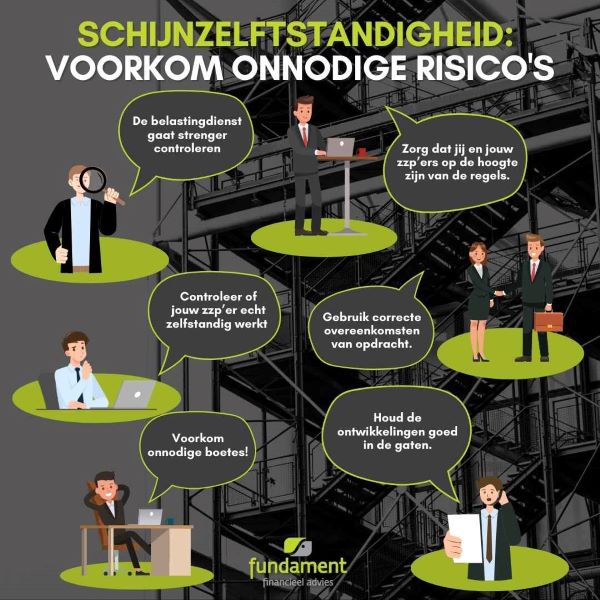 SCHIJNZELFTSTANDIGHEID:
VOORKOM ONNODIGE RISICO'S

De belastingdienst gaat strenger controleren

Zorg dat jij en jouw zzp'ers op de hoogte zijn van de regels.

Controleer of jouw zzp'er echt zelfstandig werkt

Gebruik correcte overeenkomsten van opdracht.

Voorkom onnodige boetes!

Houd de ontwikkelingen goed in de gaten.

fundament
financieel advies